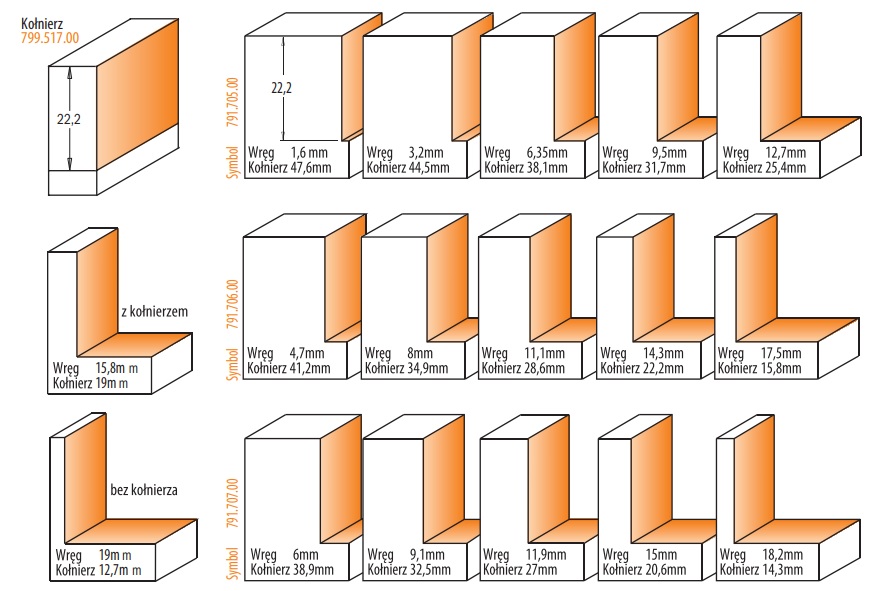 Kołnierz
799.517.00

22,2

Symbol 791.705.00

22,2

Wręg 1,6 mm
Kołnierz 47,6mm

Wręg 3,2mm
Kołnierz 44,5mm

Wręg 6,35mm
Kołnierz 38,1mm

Wręg 9,5mm
Kołnierz 31,7mm

Wręg 12,7mm
Kołnierz 25,4mm

z kołnierzem

Wręg 15,8m m
Kołnierz 19m m

Symbol 791.706.00

Wręg 4,7mm
Kołnierz 41,2mm

Wręg 8mm
Kołnierz 34,9mm

Wręg 11,1mm
Kołnierz 28,6mm

Wręg 14,3mm
Kołnierz 22,2mm

Wręg 17,5mm
Kołnierz 15,8mm

bez kołnierza

Wręg 19m m
Kołnierz 12,7m m

Symbol 791.707.00

Wręg 6mm
Kołnierz 38,9mm

Wręg 9,1mm
Kołnierz 32,5mm

Wręg 11,9mm
Kołnierz 27mm

Wręg 15mm
Kołnierz 20,6mm

Wręg 18,2mm
Kołnierz 14,3mm