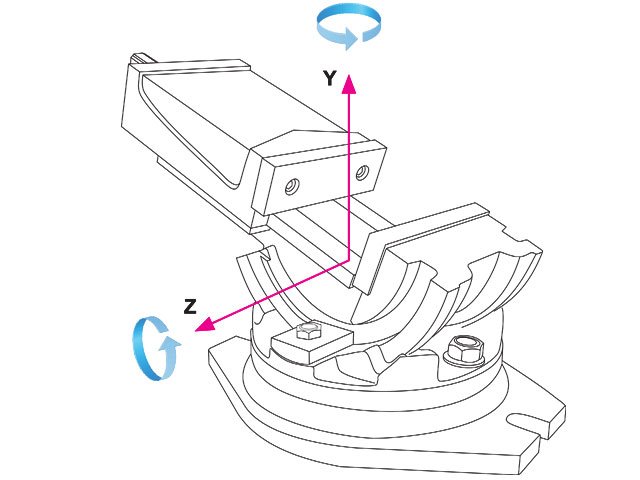 Y

Z